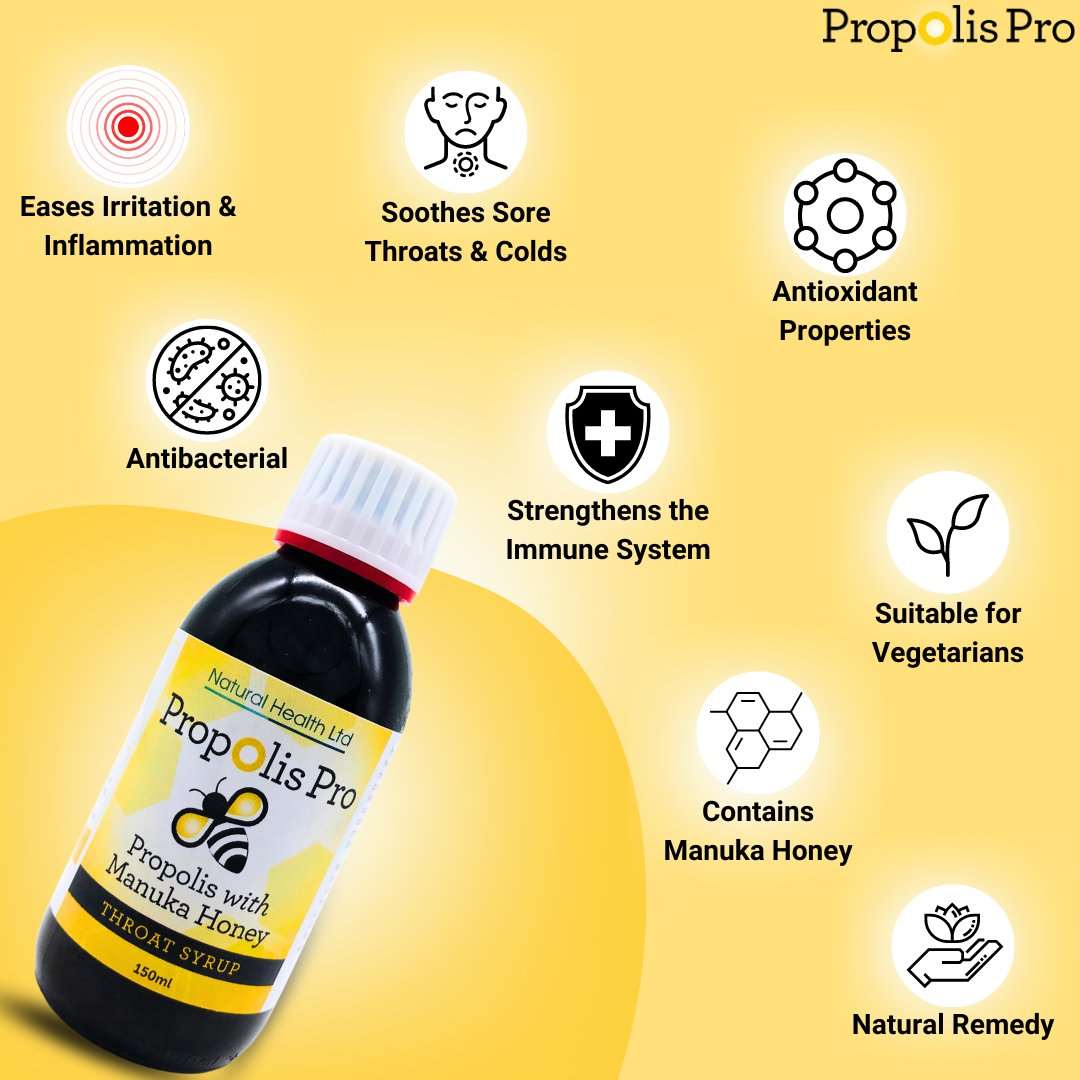 Propolis Pro

Eases Irritation & Inflammation

Soothes Sore Throats & Colds

Antioxidant Properties

Antibacterial

Strengthens the Immune System

Suitable for Vegetarians

Contains Manuka Honey

Natural Remedy

Natural Health Ltd

Propolis Pro

Propolis with Manuka Honey

THROAT SYRUP

150ml